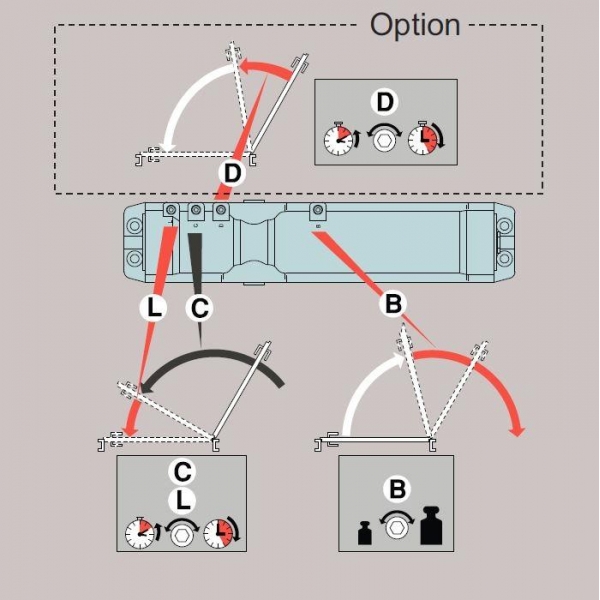 Option

D

D

L

C

B

C
L

B